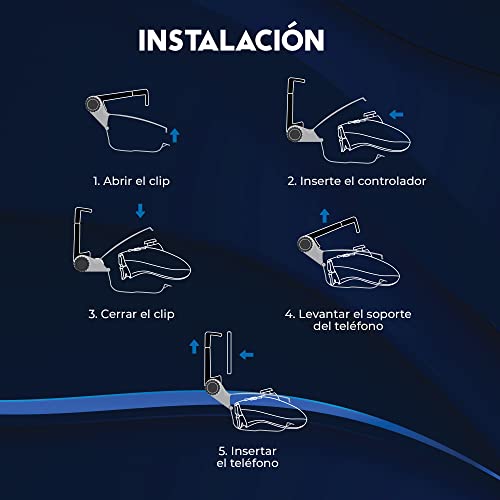 INSTALACIÓN

1. Abrir el clip

2. Inserte el controlador

3. Cerrar el clip

4. Levantar el soporte del teléfono

5. Insertar el teléfono